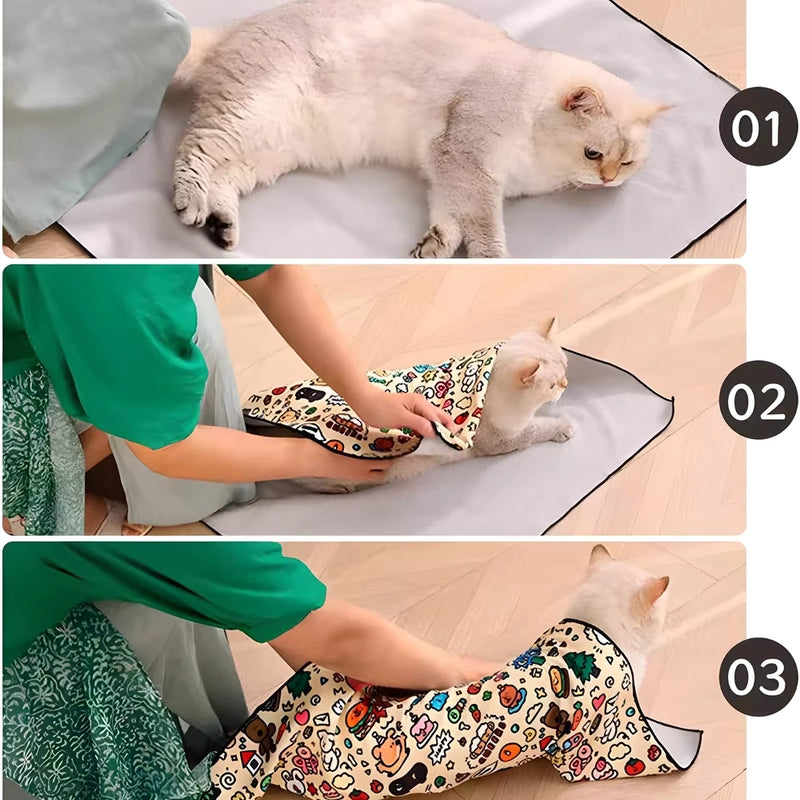 01

02

03